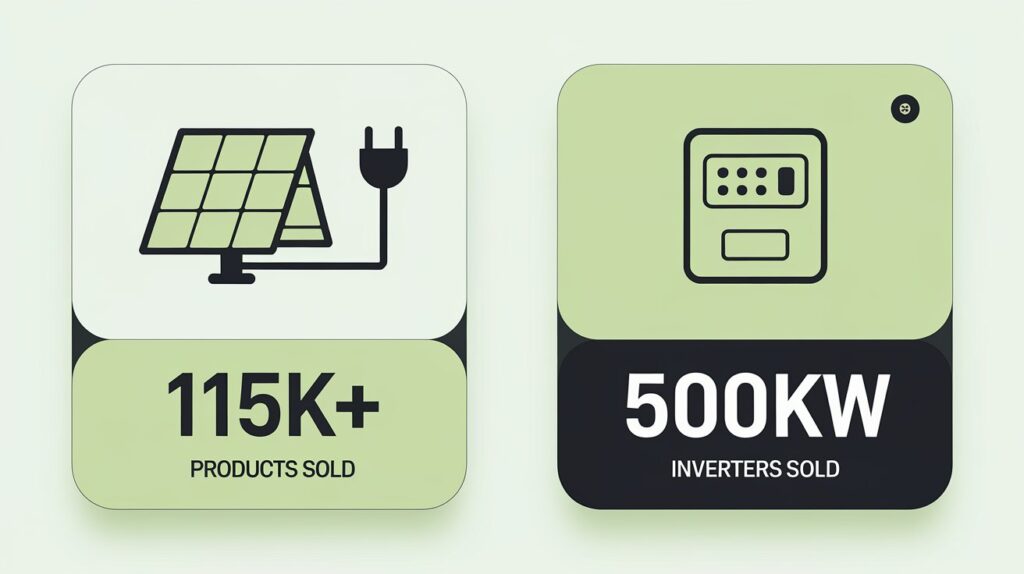 115K+
PRODUCTS SOLD

500KW
INVERTERS SOLD